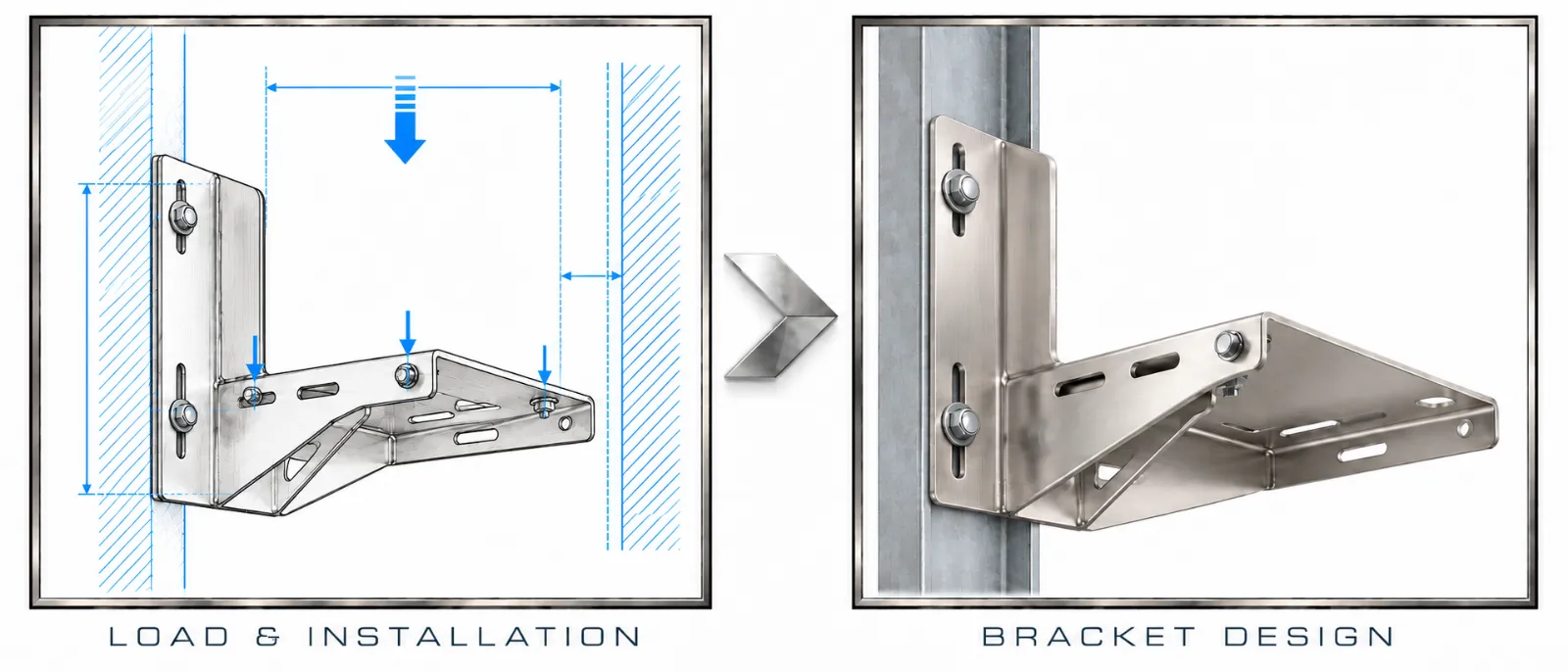 LOAD & INSTALLATION

BRACKET DESIGN